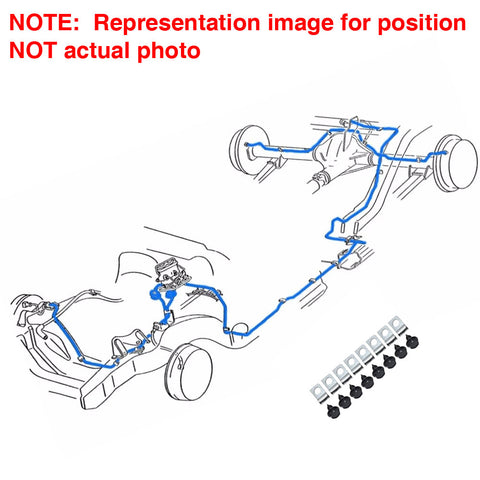 NOTE: Representation image for position NOT actual photo