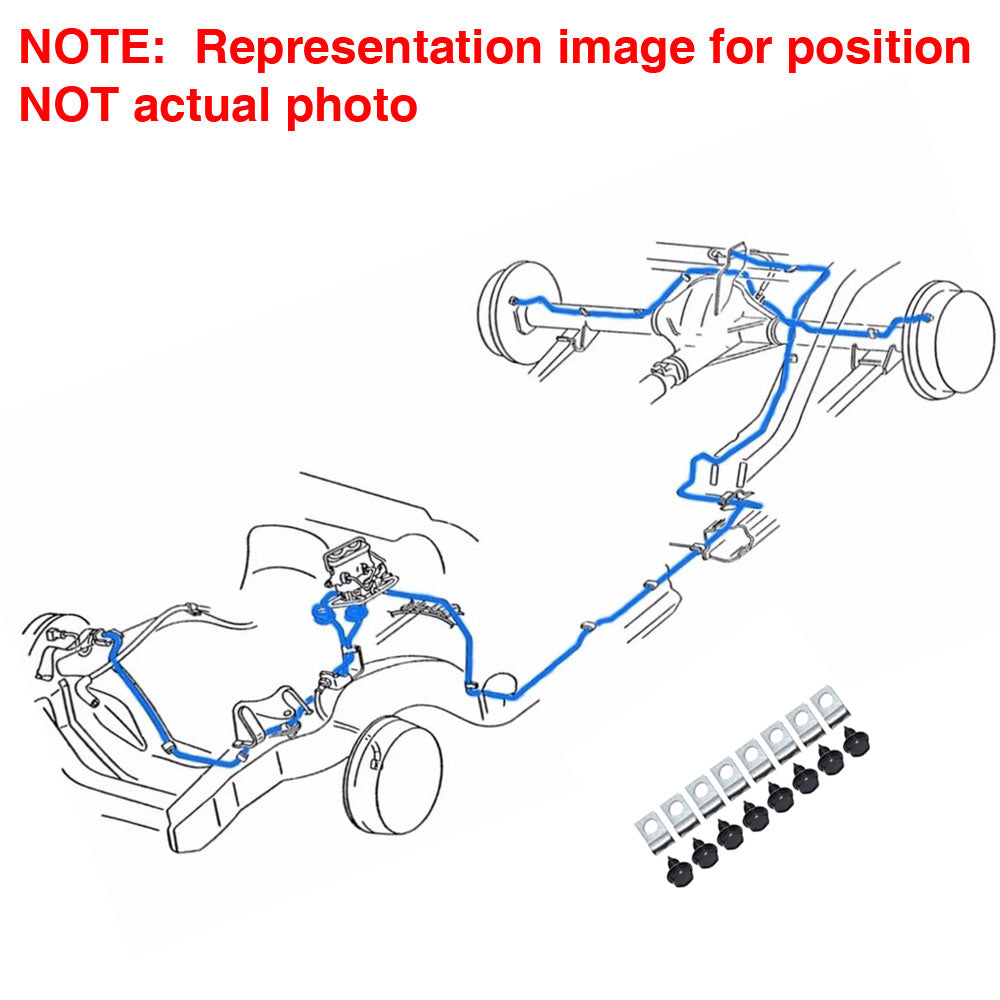 NOTE: Representation image for position NOT actual photo