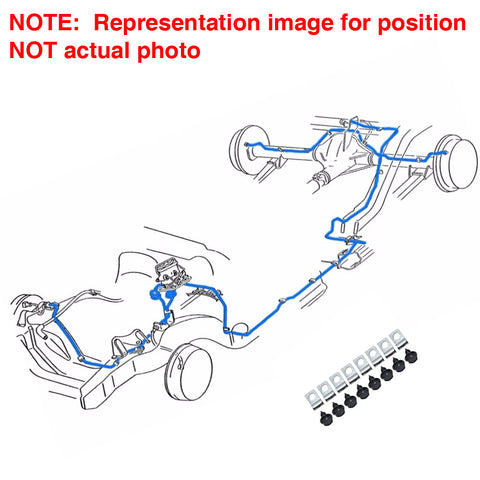 NOTE: Representation image for position NOT actual photo